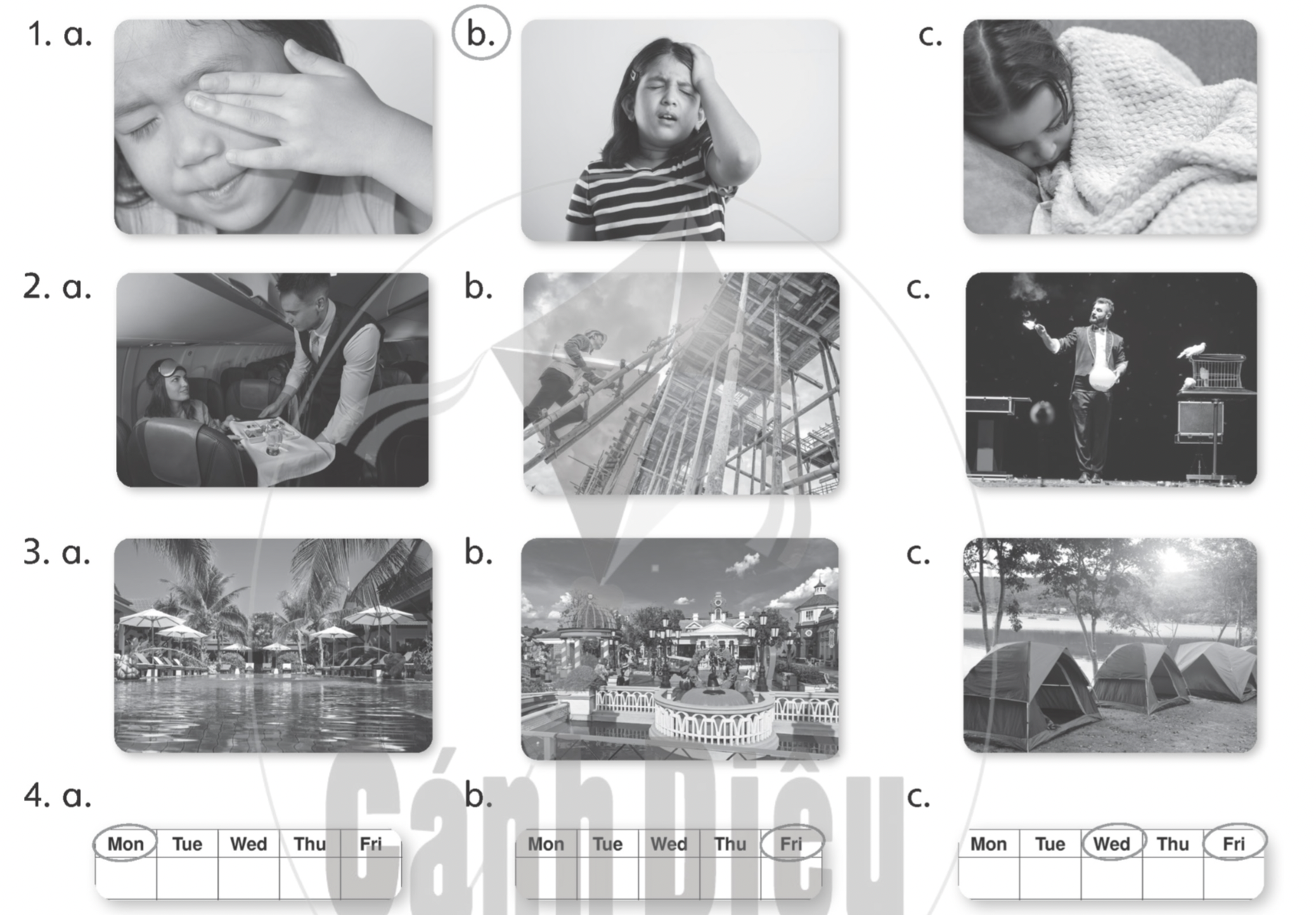 1. a.

b.

c.

2. a.

b.

c.

3. a.

b.

c.

4. a.

| Mon | Tue | Wed | Thu | Fri |
|---|---|---|---|---|
| | | | | |

b.

| Mon | Tue | Wed | Thu | Fri |
|---|---|---|---|---|
| | | | | |

c.

| Mon | Tue | Wed | Thu | Fri |
|---|---|---|---|---|
| | | | | |

Cánh Diều