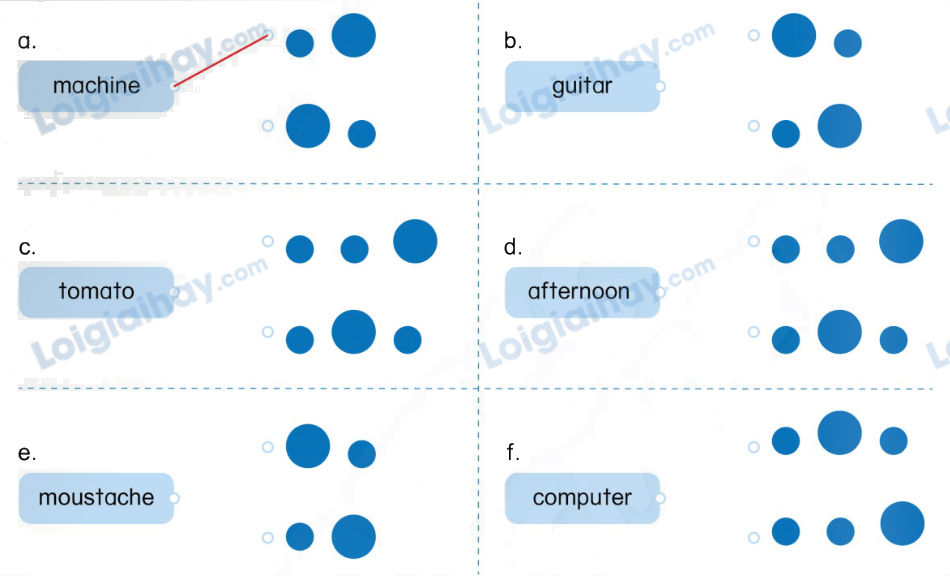 a.
machine

b.
guitar

c.
tomato

d.
afternoon

e.
moustache

f.
computer

Loigiaihay.com