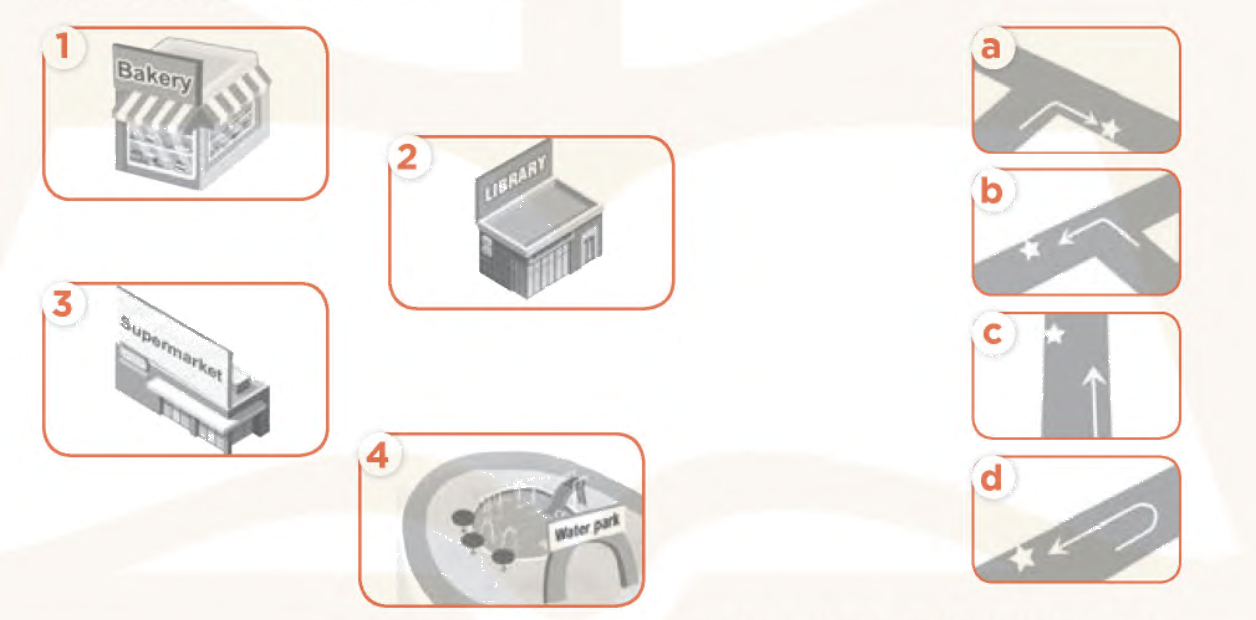 1
Bakery

2
LIBRARY

3
Supermarket

4
Water park

a

b

c

d