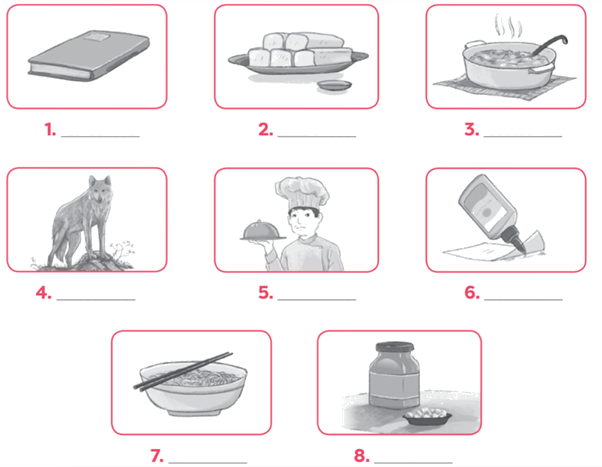 1. __________

2. __________

3. __________

4. __________

5. __________

6. __________

7. __________

8. __________