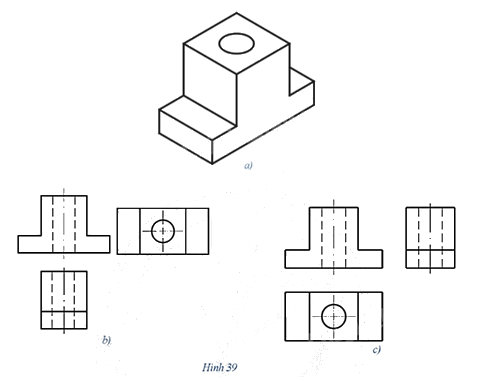 a)

b)

c)

Hình 39