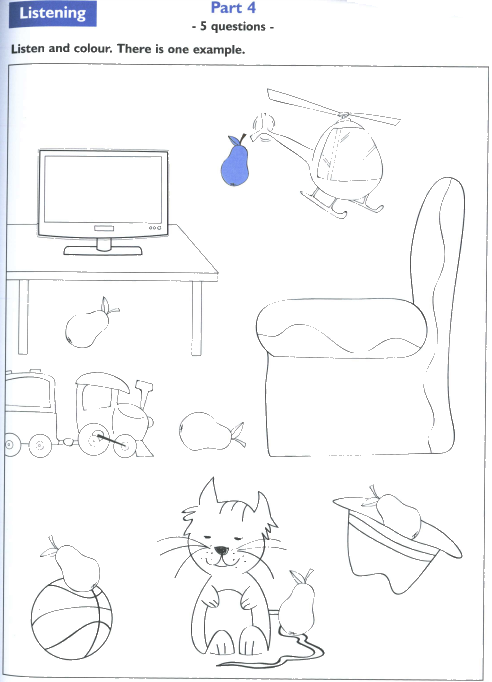 Listening

Part 4
- 5 questions -

Listen and colour. There is one example.