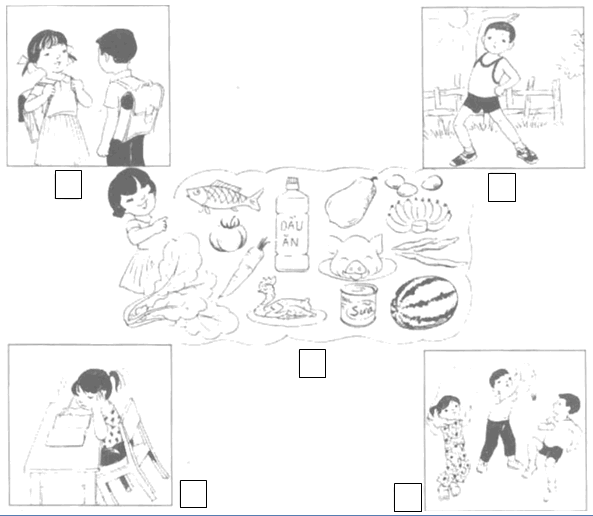 DẦU ĂN

Sữa